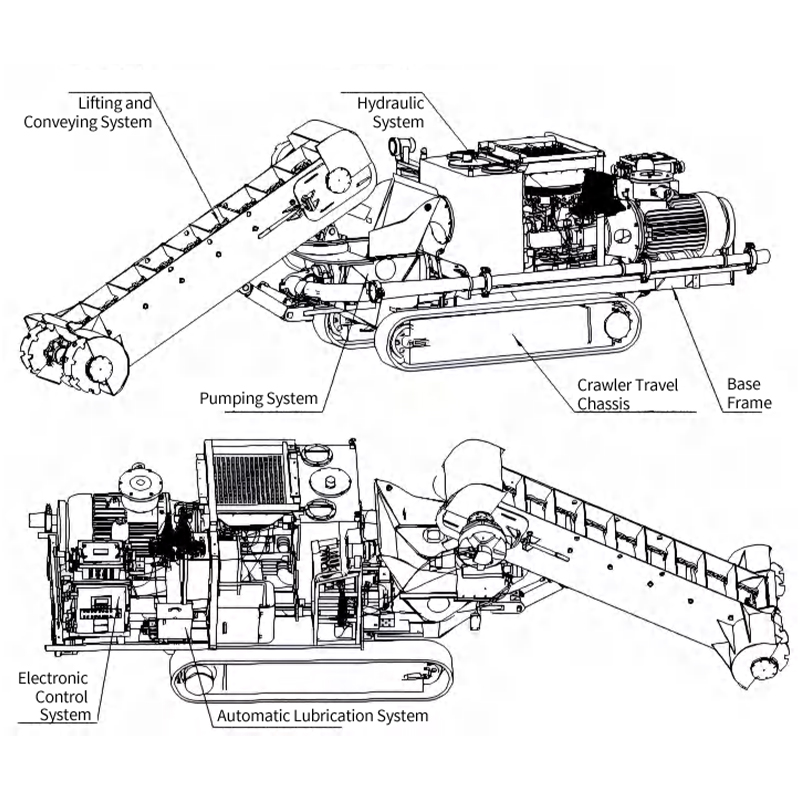 Lifting and Conveying System

Hydraulic System

Pumping System

Crawler Travel Chassis

Base Frame

Electronic Control System

Automatic Lubrication System